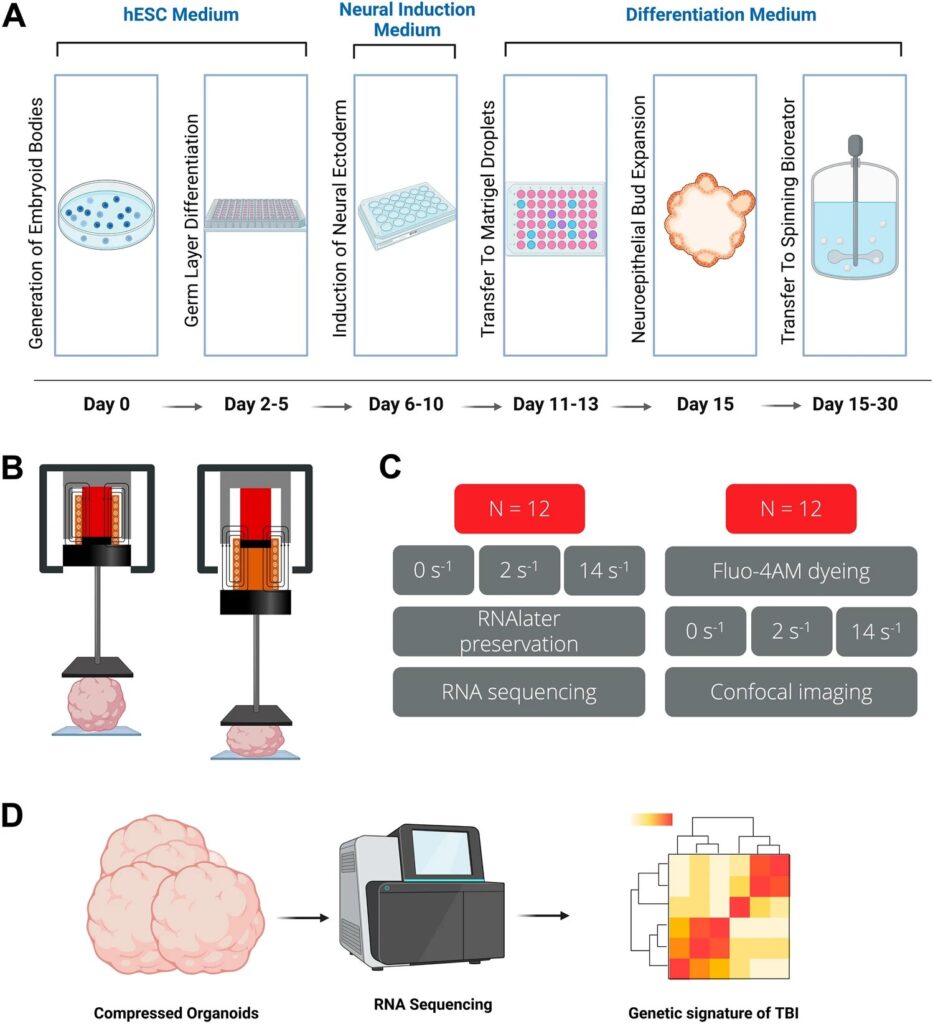 A

hESC Medium

Neural Induction Medium

Differentiation Medium

Generation of Embryoid Bodies

Germ Layer Differentiation

Induction of Neural Ectoderm

Transfer To Matrigel Droplets

Neuroepithelial Bud Expansion

Transfer To Spinning Bioreator

Day 0 → Day 2-5 → Day 6-10 → Day 11-13 → Day 15 → Day 15-30

B

C

N = 12

$0\ s^{-1}$

$2\ s^{-1}$

$14\ s^{-1}$

RNAlater preservation

RNA sequencing

N = 12

Fluo-4AM dyeing

$0\ s^{-1}$

$2\ s^{-1}$

$14\ s^{-1}$

Confocal imaging

D

Compressed Organoids

RNA Sequencing

Genetic signature of TBI